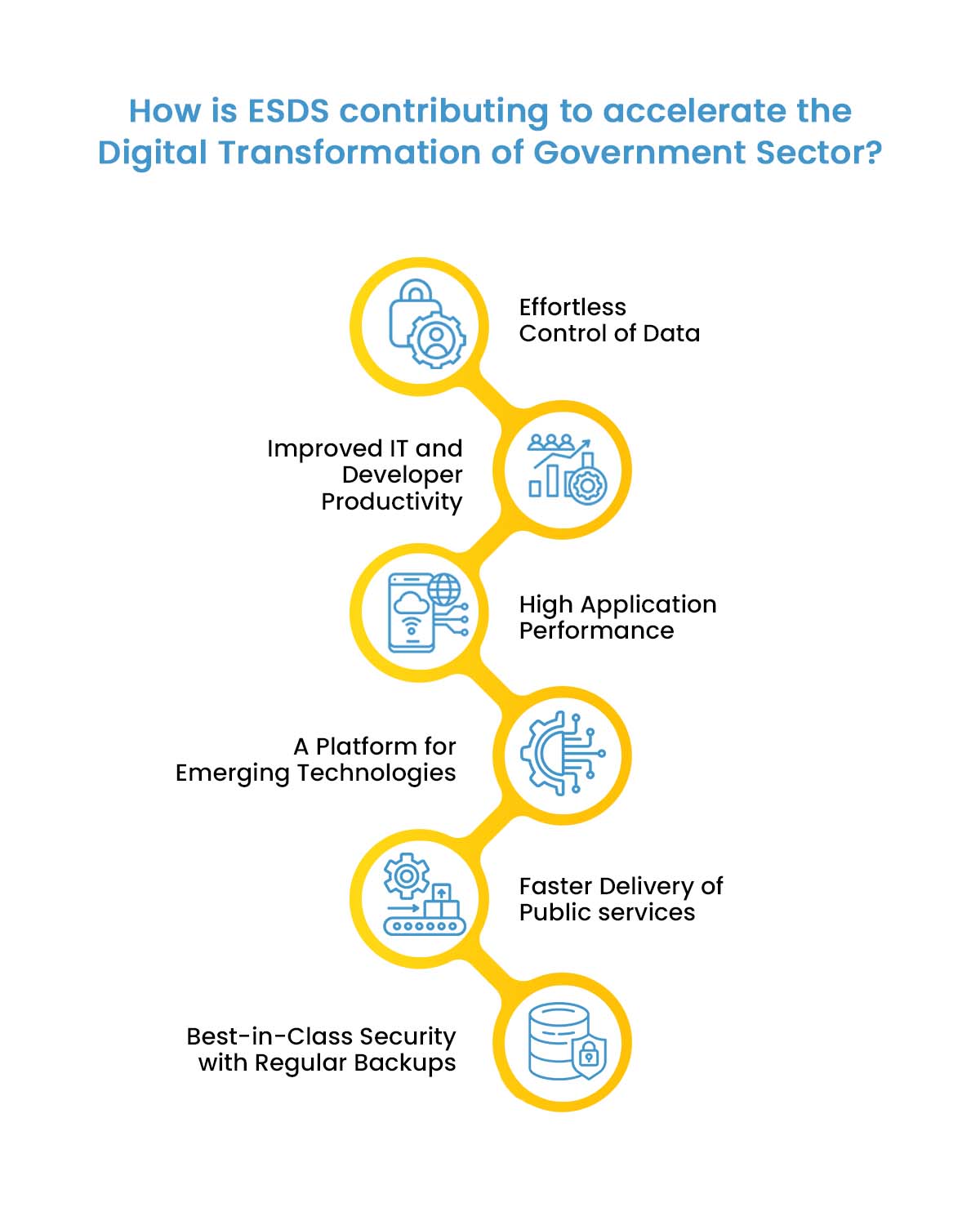 How is ESDS contributing to accelerate the Digital Transformation of Government Sector?

Effortless Control of Data

Improved IT and Developer Productivity

High Application Performance

A Platform for Emerging Technologies

Faster Delivery of Public services

Best-in-Class Security with Regular Backups